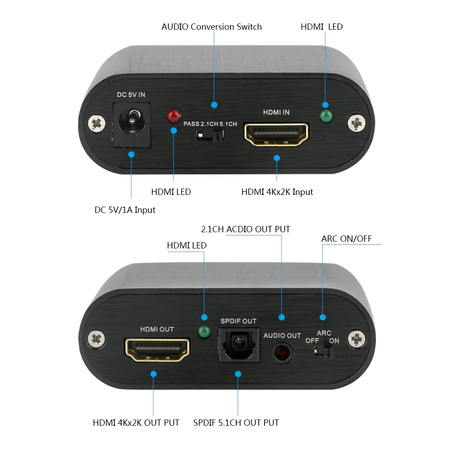 AUDIO Conversion Switch

HDMI LED

DC 5V IN

PASS 2.1CH 5.1CH

HDMI IN

HDMI LED

HDMI 4Kx2K Input

DC 5V/1A Input

2.1CH ACDIO OUT PUT

ARC ON/OFF

HDMI LED

HDMI OUT

SPDIF OUT

AUDIO OUT

ARC
OFF ON

HDMI 4Kx2K OUT PUT

SPDIF 5.1CH OUT PUT