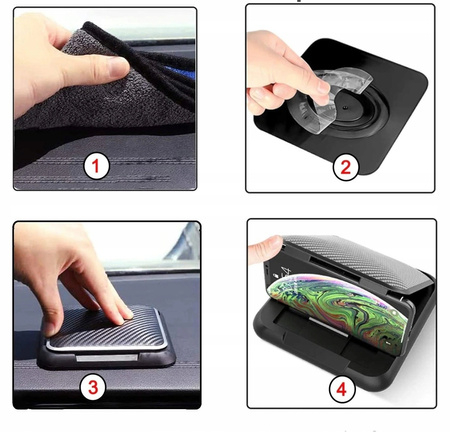 1

2

3

4