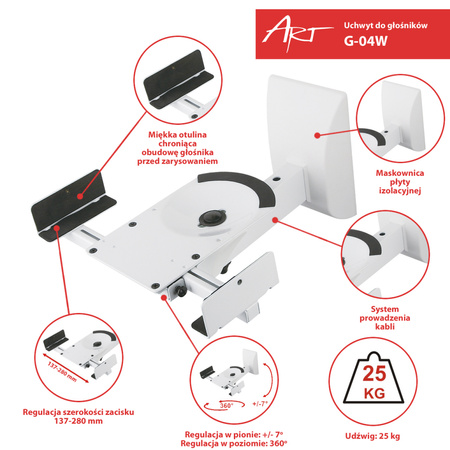 ART

Uchwyt do głośników
G-04W

Miękka otulina chroniąca obudowę głośnika przed zarysowaniem

Maskownica płyty izolacyjnej

System prowadzenia kabli

137-280 mm

Regulacja szerokości zacisku 137-280 mm

360°

+/-7°

Regulacja w pionie: +/- 7°
Regulacja w poziomie: 360°

25 KG

Udźwig: 25 kg