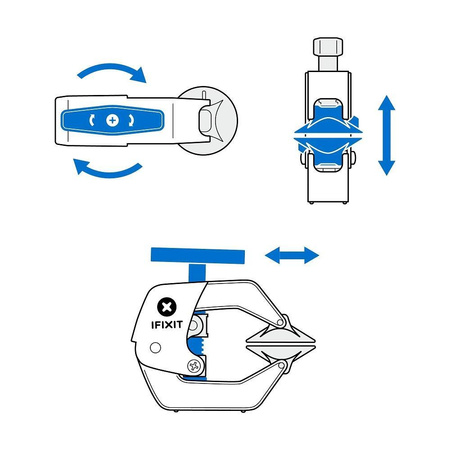 IFIXIT