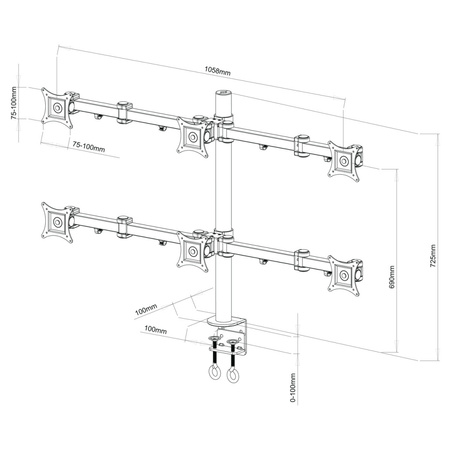 1058mm

75-100mm

75-100mm

725mm

690mm

100mm

100mm

0-100mm